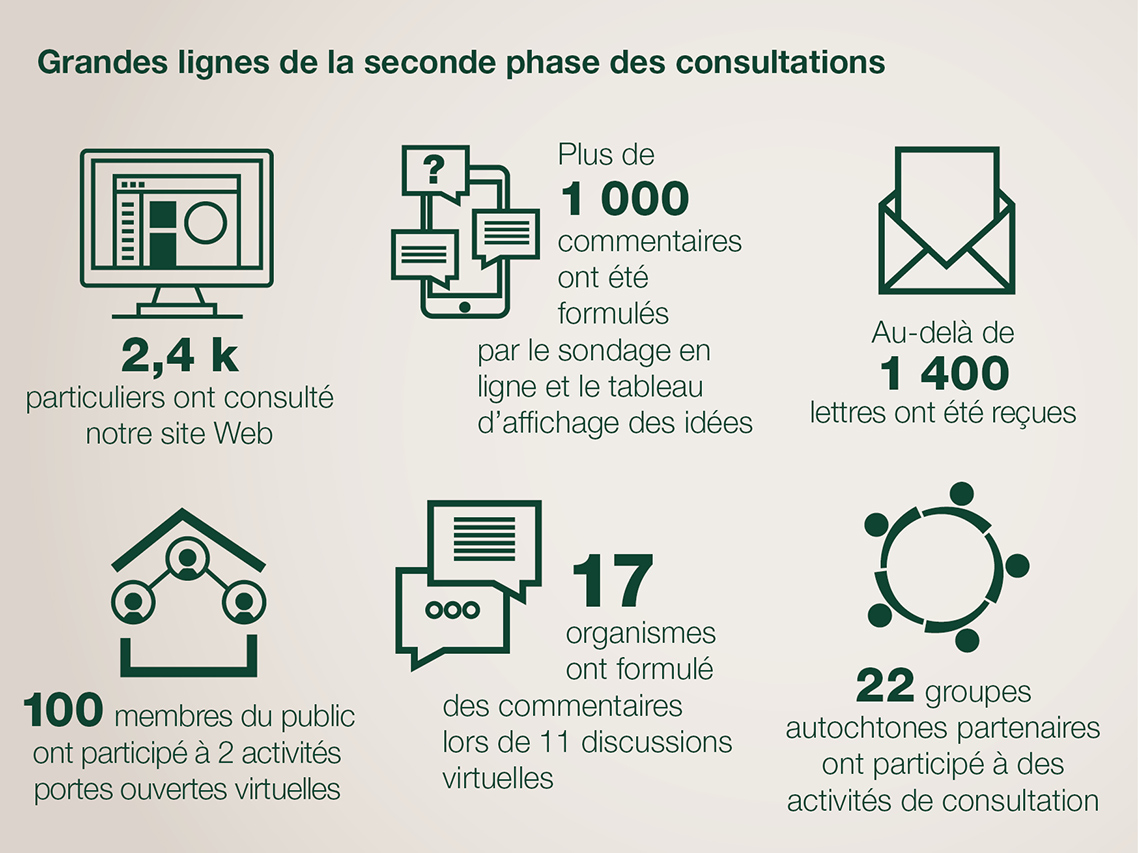 Grandes lignes de la seconde phase des consultations

2,4 k
particuliers ont consulté notre site Web

?

Plus de
1 000
commentaires ont été formulés par le sondage en ligne et le tableau d'affichage des idées

Au-delà de
1 400
lettres ont été reçues

100 membres du public ont participé à 2 activités portes ouvertes virtuelles

17
organismes ont formulé des commentaires lors de 11 discussions virtuelles

22 groupes autochtones partenaires ont participé à des activités de consultation